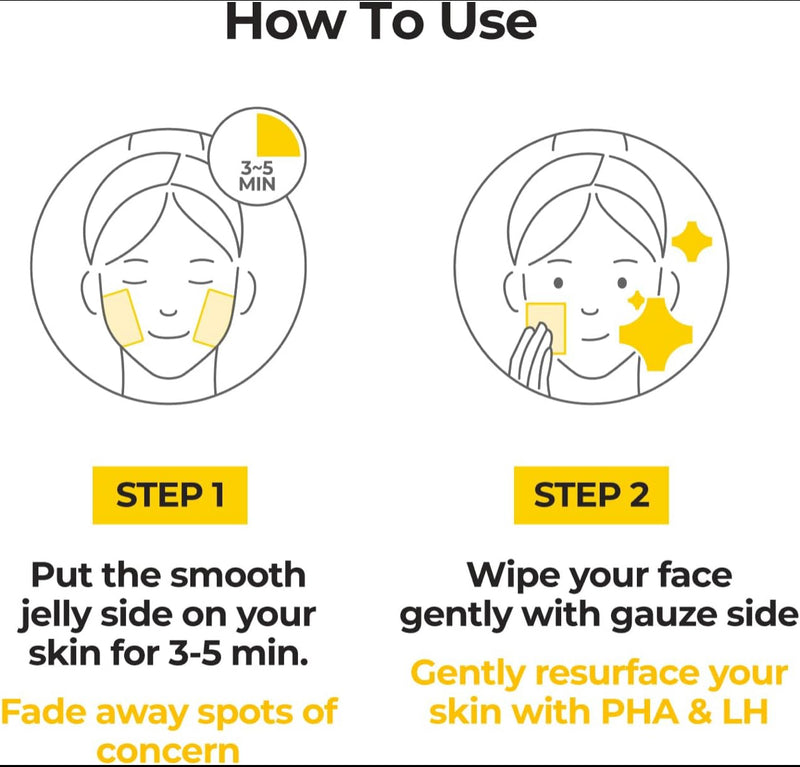 How To Use

3~5 MIN

STEP 1

Put the smooth jelly side on your skin for 3-5 min.

Fade away spots of concern

STEP 2

Wipe your face gently with gauze side

Gently resurface your skin with PHA & LH