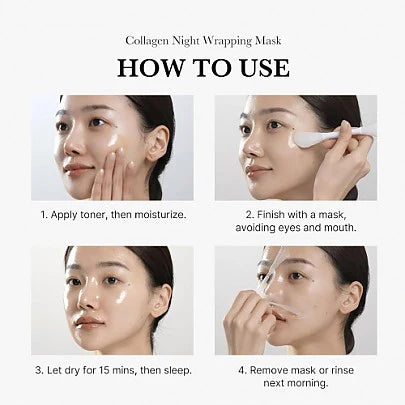 Collagen Night Wrapping Mask

HOW TO USE

1. Apply toner, then moisturize.

2. Finish with a mask, avoiding eyes and mouth.

3. Let dry for 15 mins, then sleep.

4. Remove mask or rinse next morning.