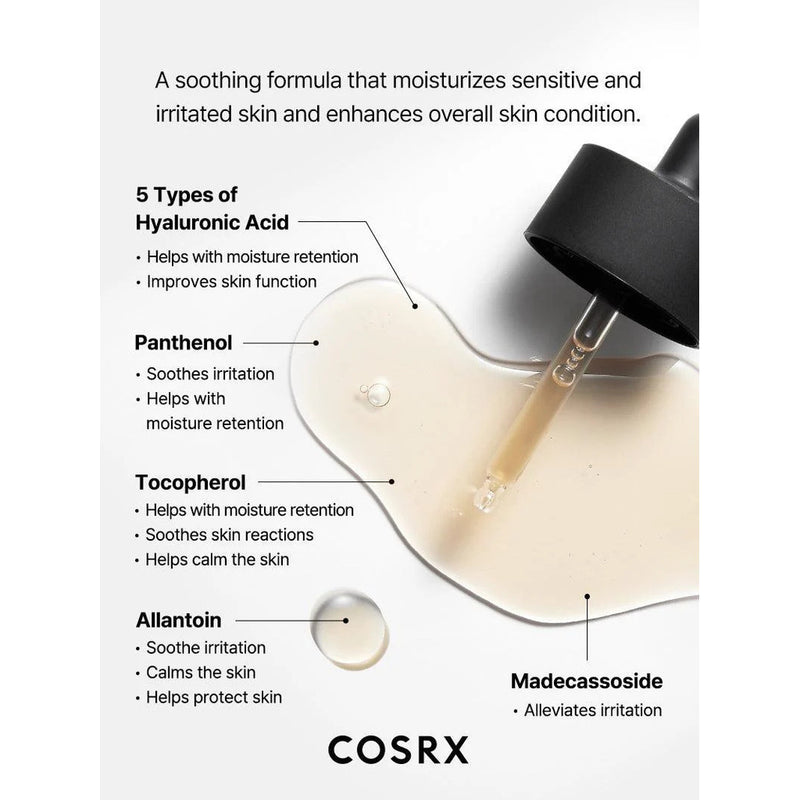 A soothing formula that moisturizes sensitive and irritated skin and enhances overall skin condition.

5 Types of Hyaluronic Acid
• Helps with moisture retention
• Improves skin function

Panthenol
• Soothes irritation
• Helps with moisture retention

Tocopherol
• Helps with moisture retention
• Soothes skin reactions
• Helps calm the skin

Allantoin
• Soothe irritation
• Calms the skin
• Helps protect skin

Madecassoside
• Alleviates irritation

COSRX